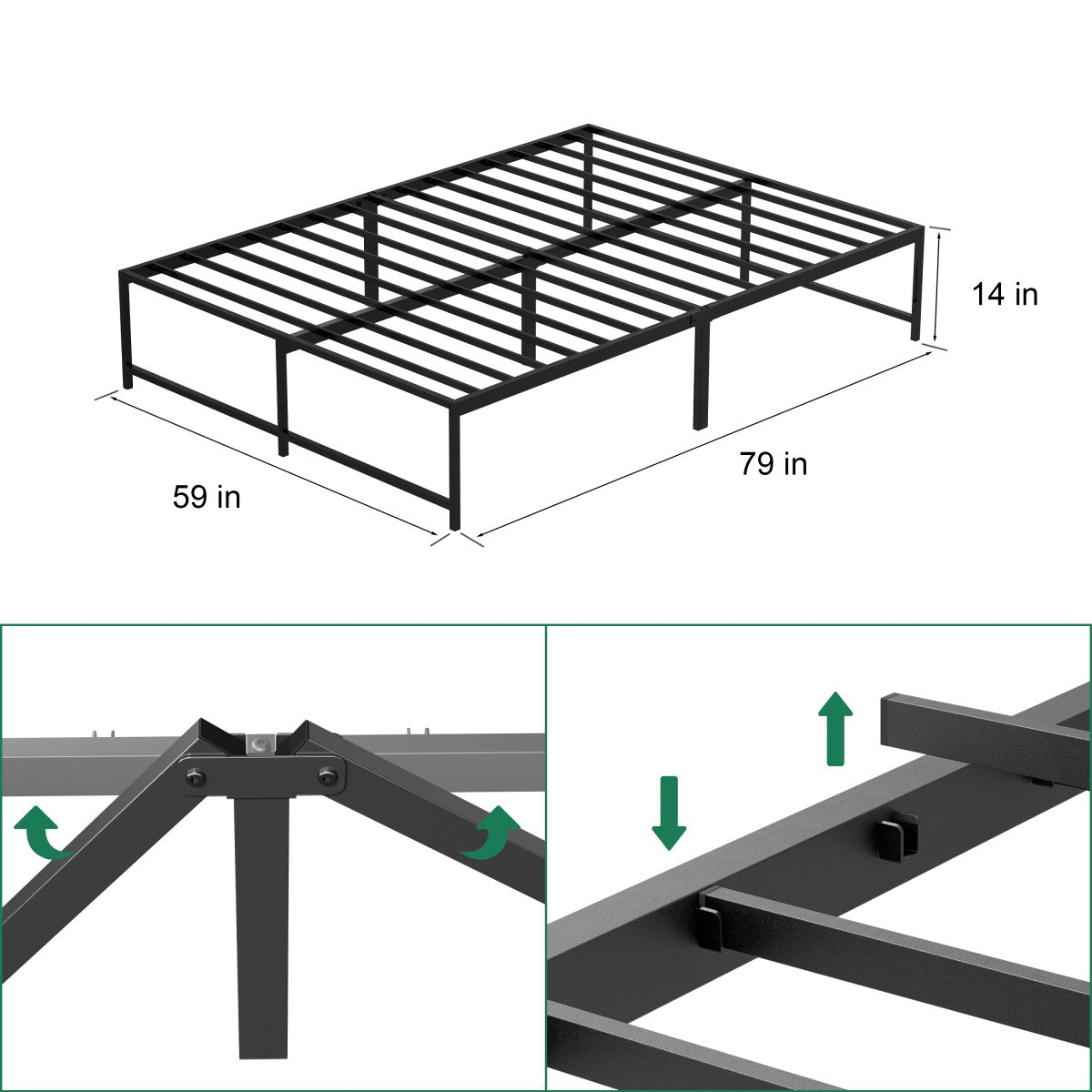 14 in

79 in

59 in