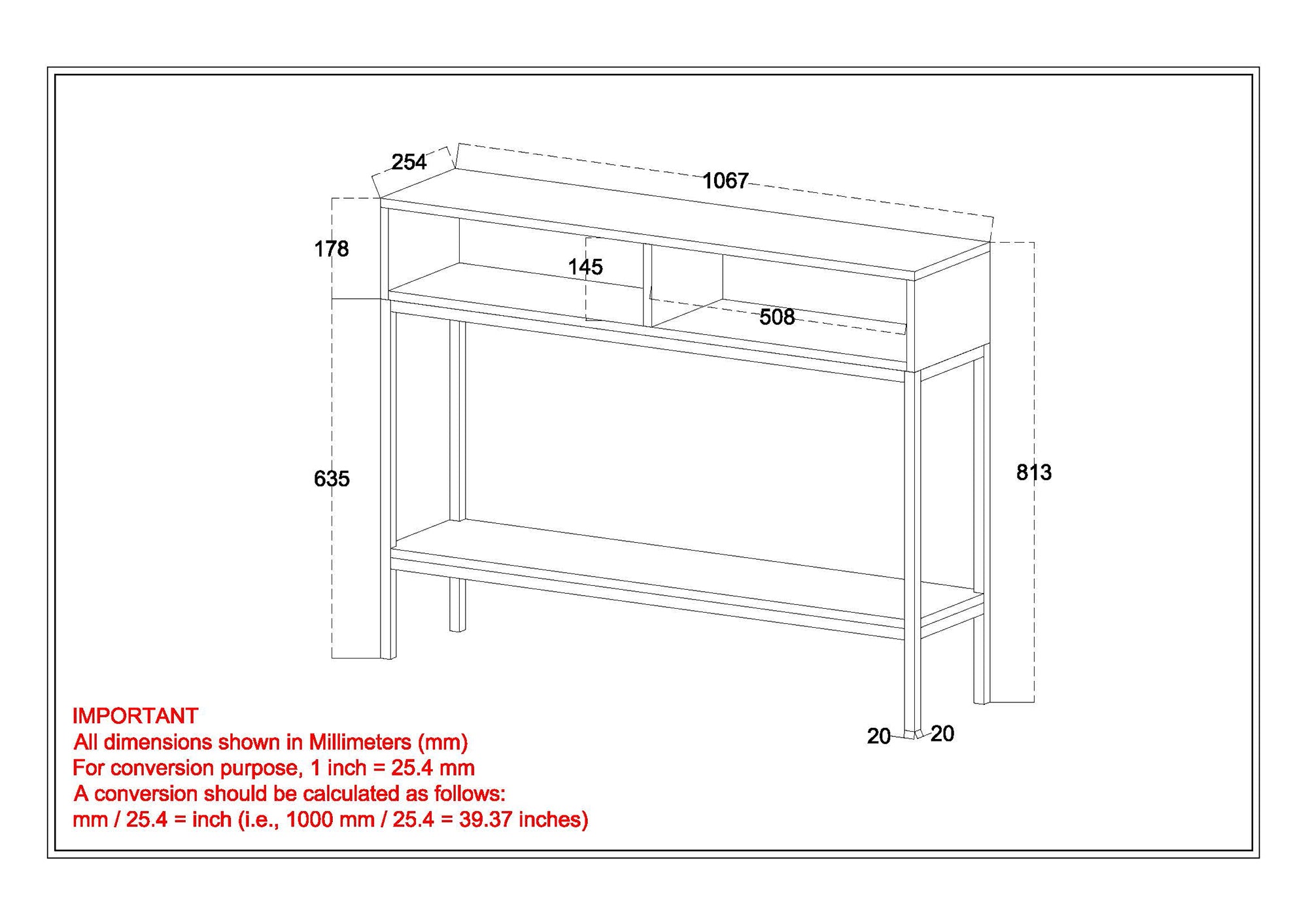 254

1067

178

145

508

635

813

20 20

IMPORTANT
All dimensions shown in Millimeters (mm)
For conversion purpose, 1 inch = 25.4 mm
A conversion should be calculated as follows:
mm / 25.4 = inch (i.e., 1000 mm / 25.4 = 39.37 inches)