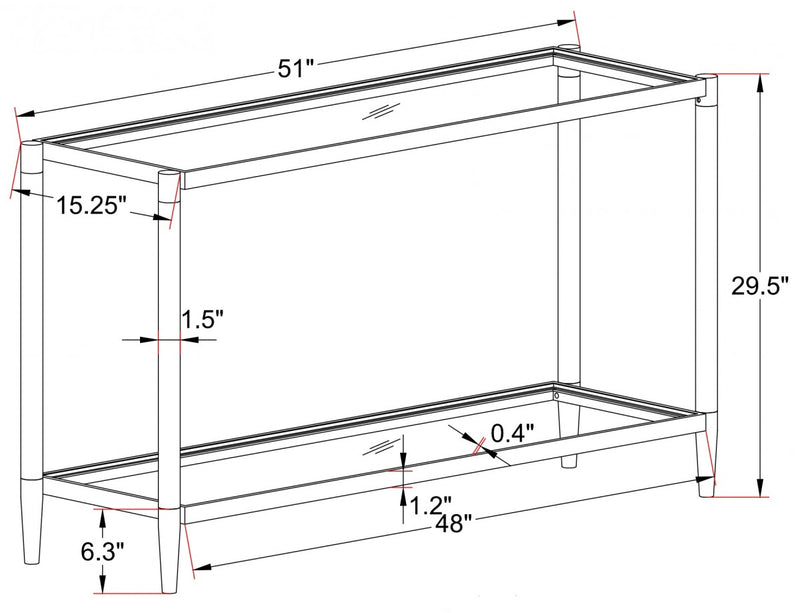 51"
15.25"
29.5"
1.5"
0.4"
1.2"
48"
6.3"