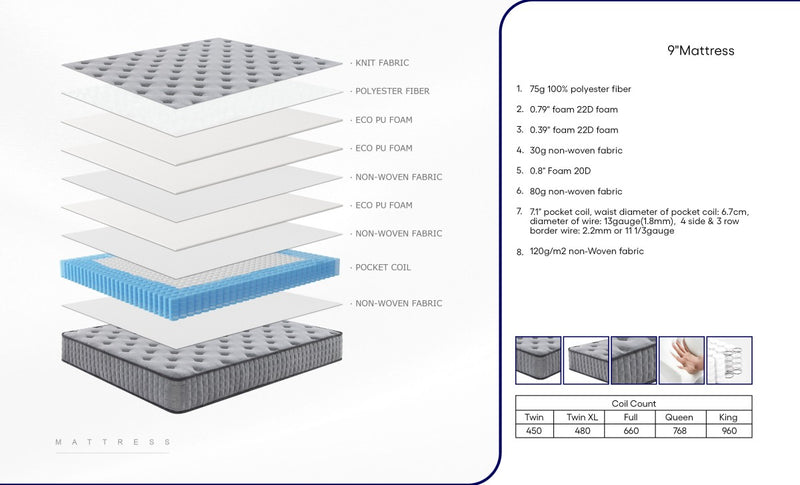 · KNIT FABRIC
· POLYESTER FIBER
· ECO PU FOAM
· ECO PU FOAM
· NON-WOVEN FABRIC
· ECO PU FOAM
· NON-WOVEN FABRIC
· POCKET COIL
· NON-WOVEN FABRIC

MATTRESS

9"Mattress

1. 75g 100% polyester fiber
2. 0.79" foam 22D foam
3. 0.39" foam 22D foam
4. 30g non-woven fabric
5. 0.8" Foam 20D
6. 80g non-woven fabric
7. 7.1" pocket coil, waist diameter of pocket coil: 6.7cm, diameter of wire: 13gauge(1.8mm), 4 side & 3 row border wire: 2.2mm or 11 1/3gauge
8. 120g/m2 non-Woven fabric

| Coil Count | | | | |
|---|---|---|---|---|
| Twin | Twin XL | Full | Queen | King |
| 450 | 480 | 660 | 768 | 960 |