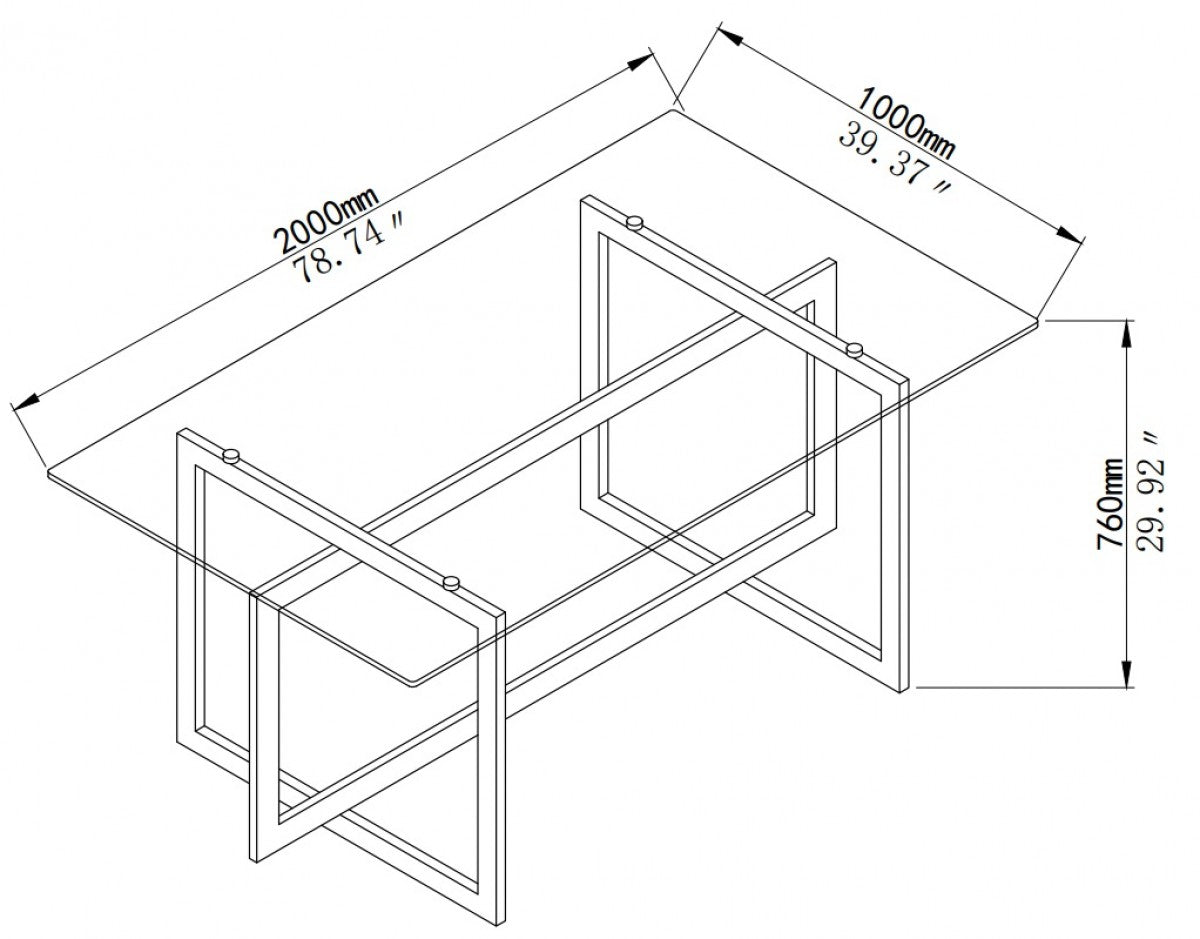 2000mm
78.74"

1000mm
39.37"

760mm
29.92"