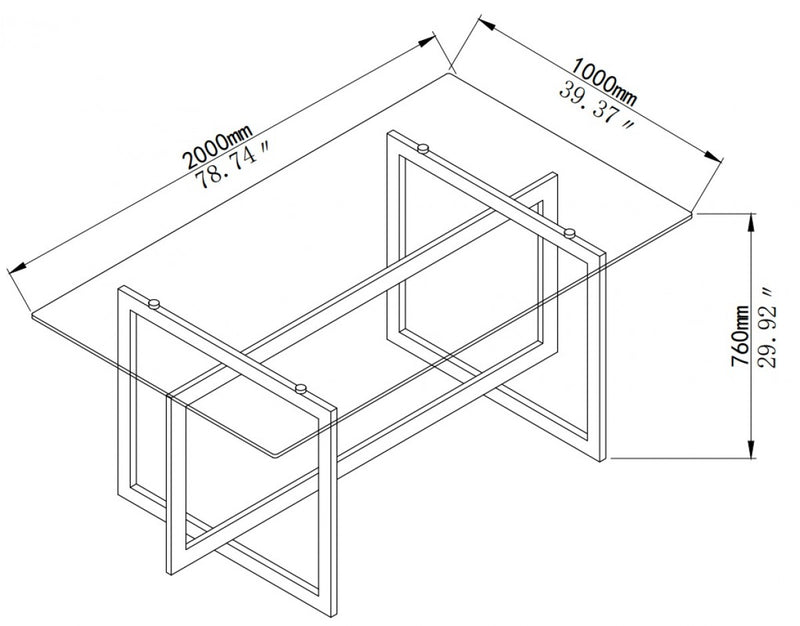 2000mm
78.74"

1000mm
39.37"

760mm
29.92"