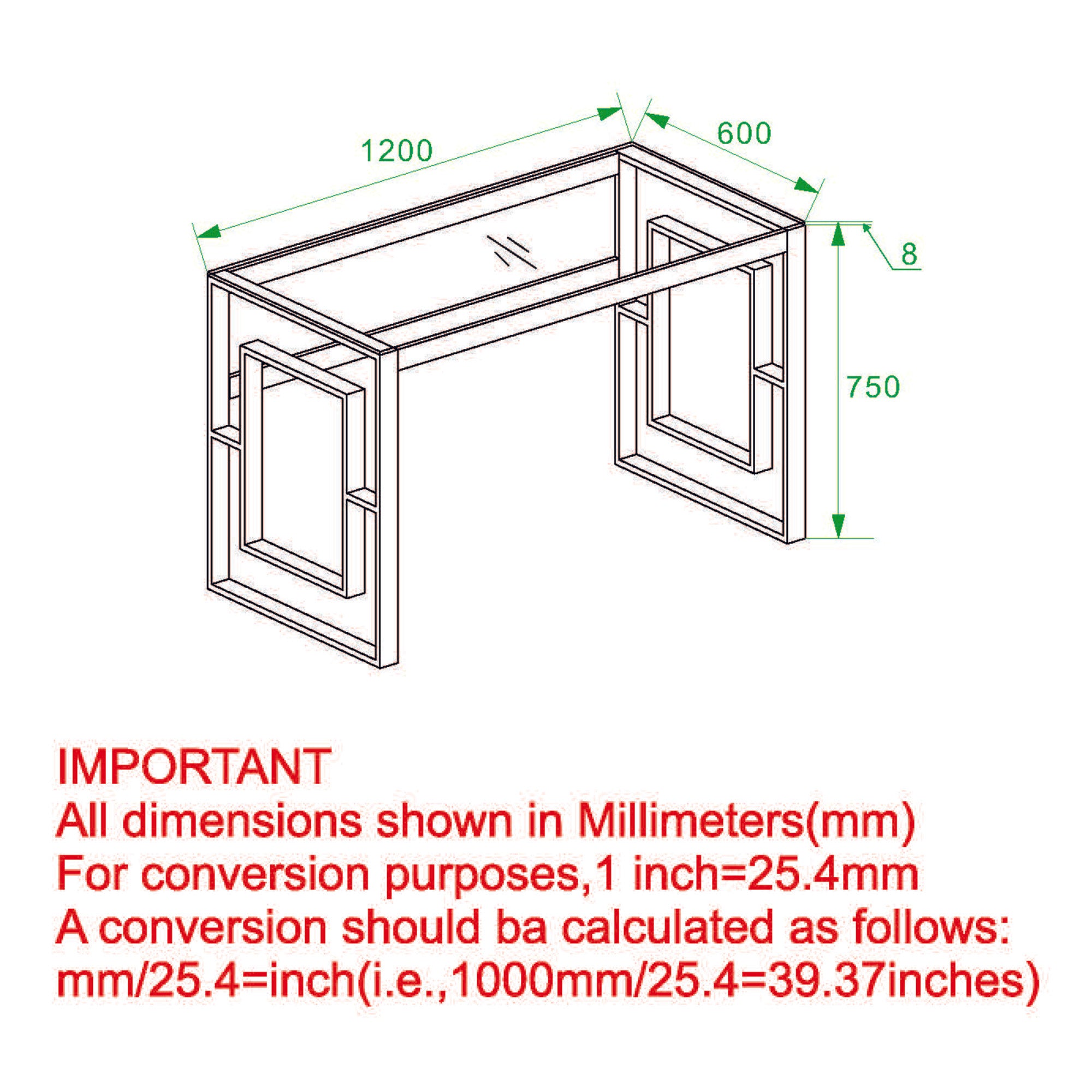 1200

600

8

750

IMPORTANT
All dimensions shown in Millimeters(mm)
For conversion purposes,1 inch=25.4mm
A conversion should ba calculated as follows:
mm/25.4=inch(i.e.,1000mm/25.4=39.37inches)