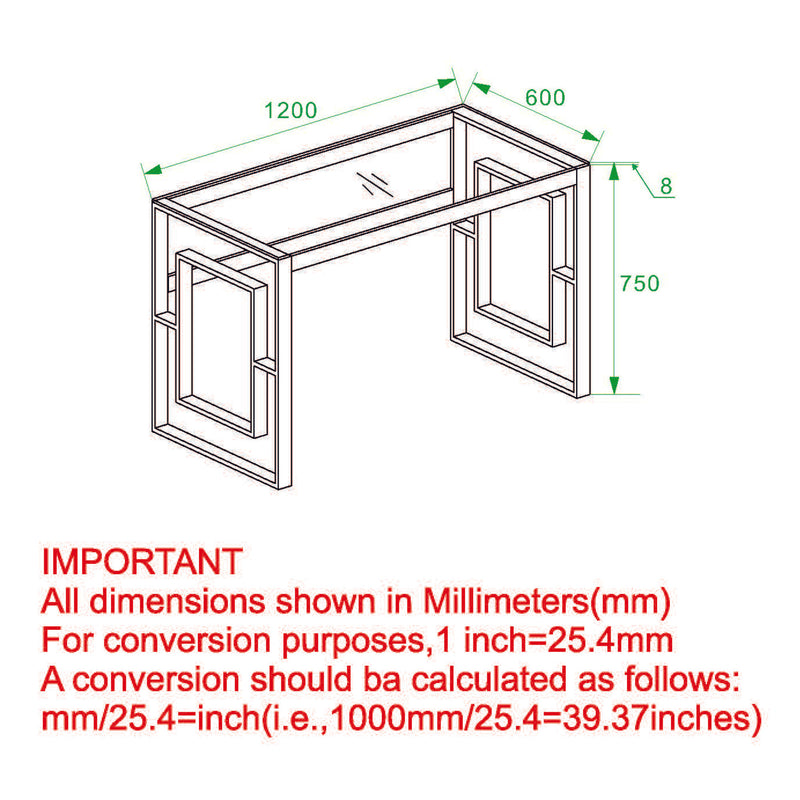 1200

600

8

750

IMPORTANT
All dimensions shown in Millimeters(mm)
For conversion purposes,1 inch=25.4mm
A conversion should ba calculated as follows:
mm/25.4=inch(i.e.,1000mm/25.4=39.37inches)