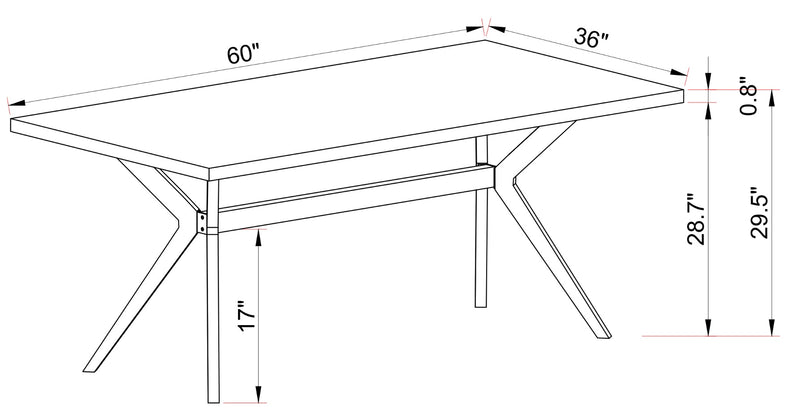 60"
36"
0.8"
28.7"
29.5"
17"