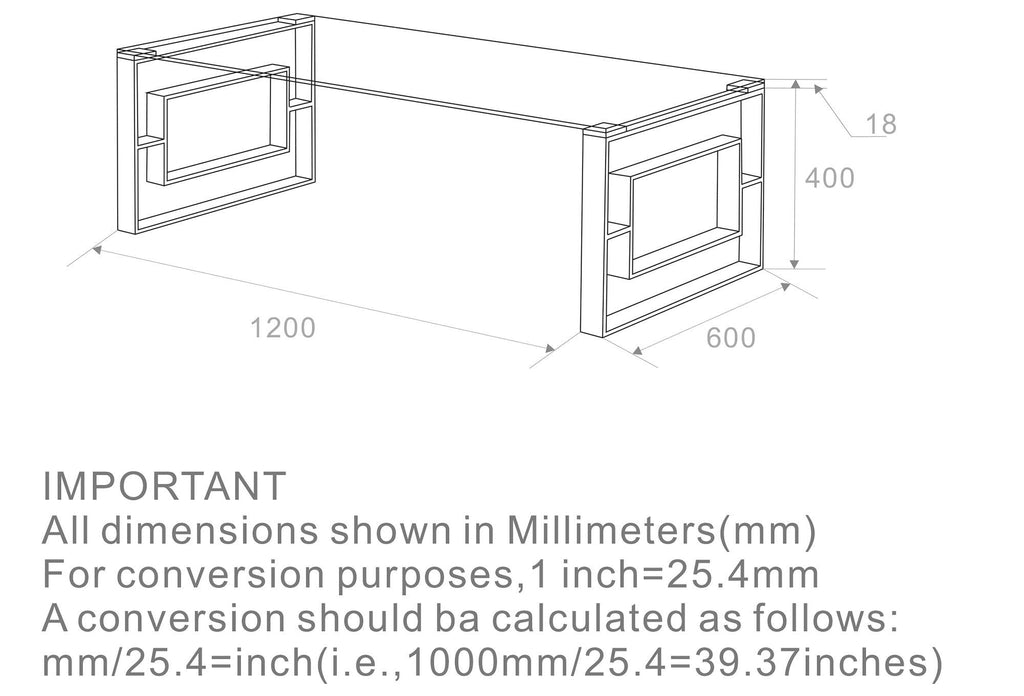 18
400
1200
600

IMPORTANT
All dimensions shown in Millimeters(mm)
For conversion purposes,1 inch=25.4mm
A conversion should ba calculated as follows:
mm/25.4=inch(i.e.,1000mm/25.4=39.37inches)