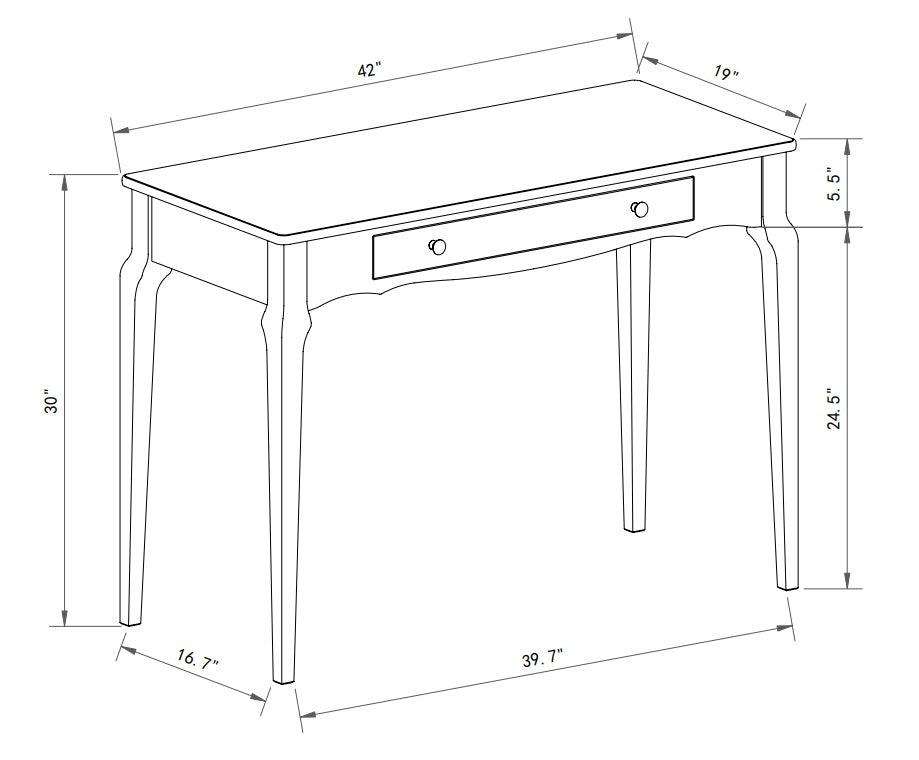 42"

19"

5.5"

30"

24.5"

16.7"

39.7"