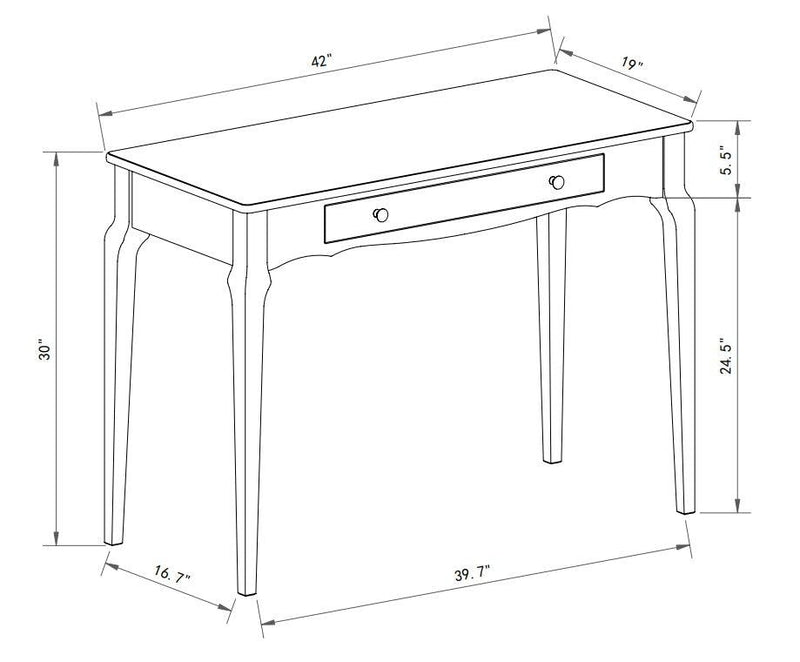 42"

19"

5.5"

30"

24.5"

16.7"

39.7"